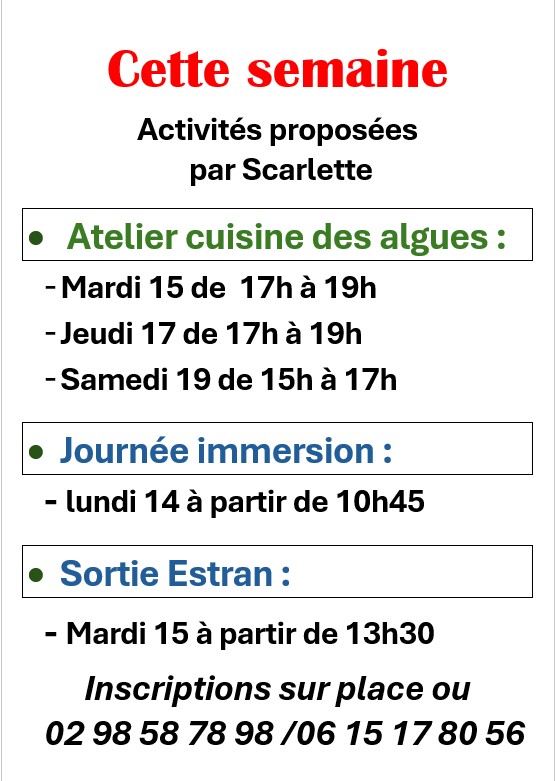 Cette semaine

Activités proposées par Scarlette

• Atelier cuisine des algues :

- Mardi 15 de 17h à 19h
- Jeudi 17 de 17h à 19h
- Samedi 19 de 15h à 17h

• Journée immersion :

- lundi 14 à partir de 10h45

• Sortie Estran :

- Mardi 15 à partir de 13h30

Inscriptions sur place ou
02 98 58 78 98 /06 15 17 80 56